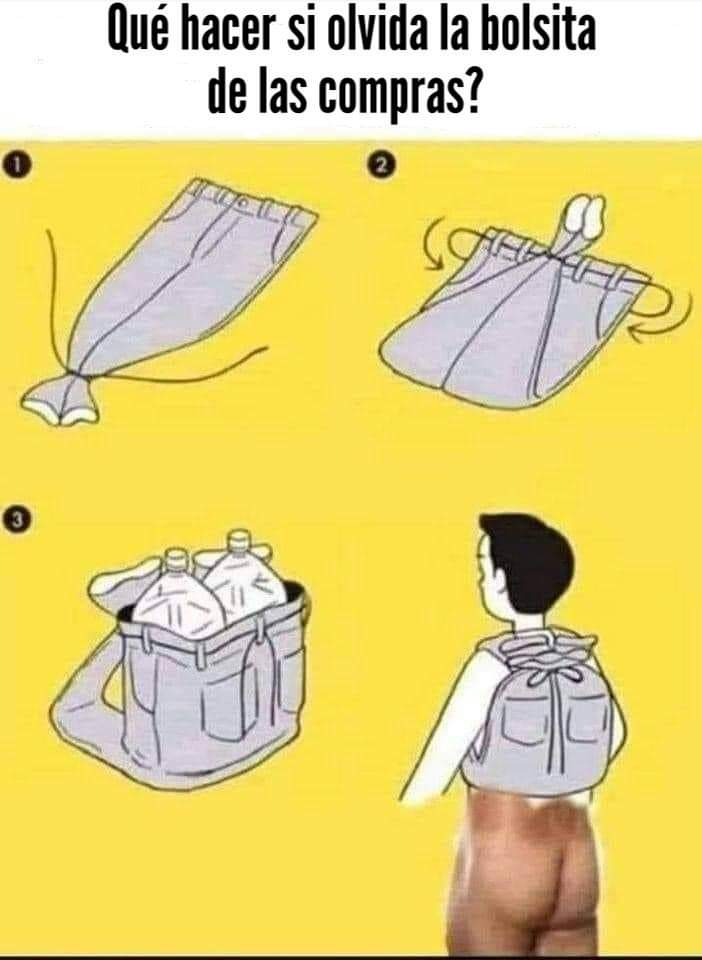 Qué hacer si olvida la bolsita de las compras?

1

2

3