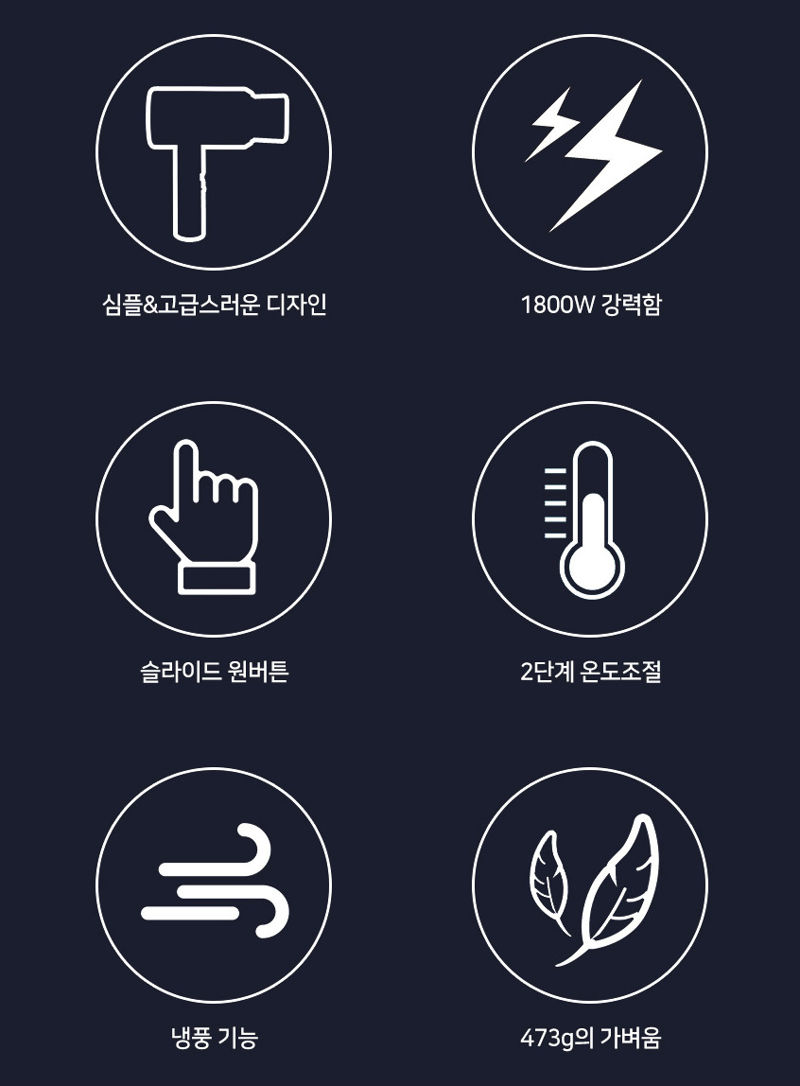 심플&고급스러운 디자인

1800W 강력함

슬라이드 원버튼

2단계 온도조절

냉풍 기능

473g의 가벼움