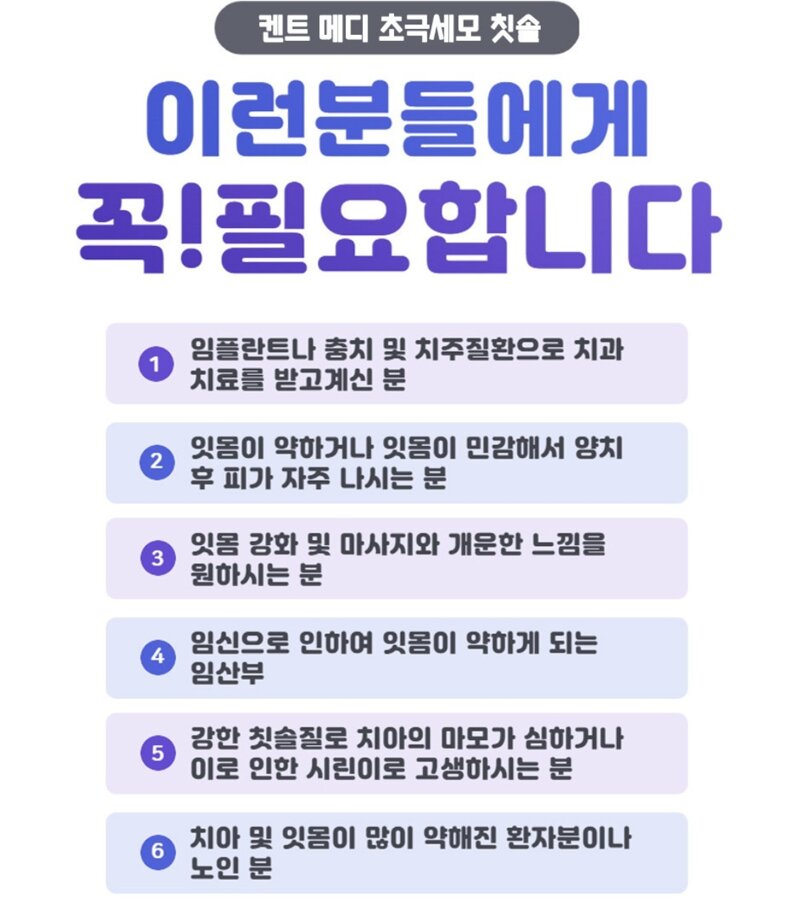 켄트 메디 초극세모 칫솔

이런분들에게

꼭!필요합니다

1 임플란트나 충치 및 치주질환으로 치과 치료를 받고계신 분

2 잇몸이 약하거나 잇몸이 민감해서 양치 후 피가 자주 나시는 분

3 잇몸 강화 및 마사지와 개운한 느낌을 원하시는 분

4 임신으로 인하여 잇몸이 약하게 되는 임산부

5 강한 칫솔질로 치아의 마모가 심하거나 이로 인한 시린이로 고생하시는 분

6 치아 및 잇몸이 많이 약해진 환자분이나 노인 분